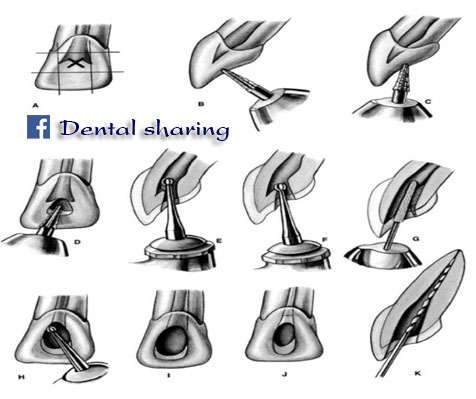 A
B
C
f Dental sharing
D
E
F
G
H
I
J
K